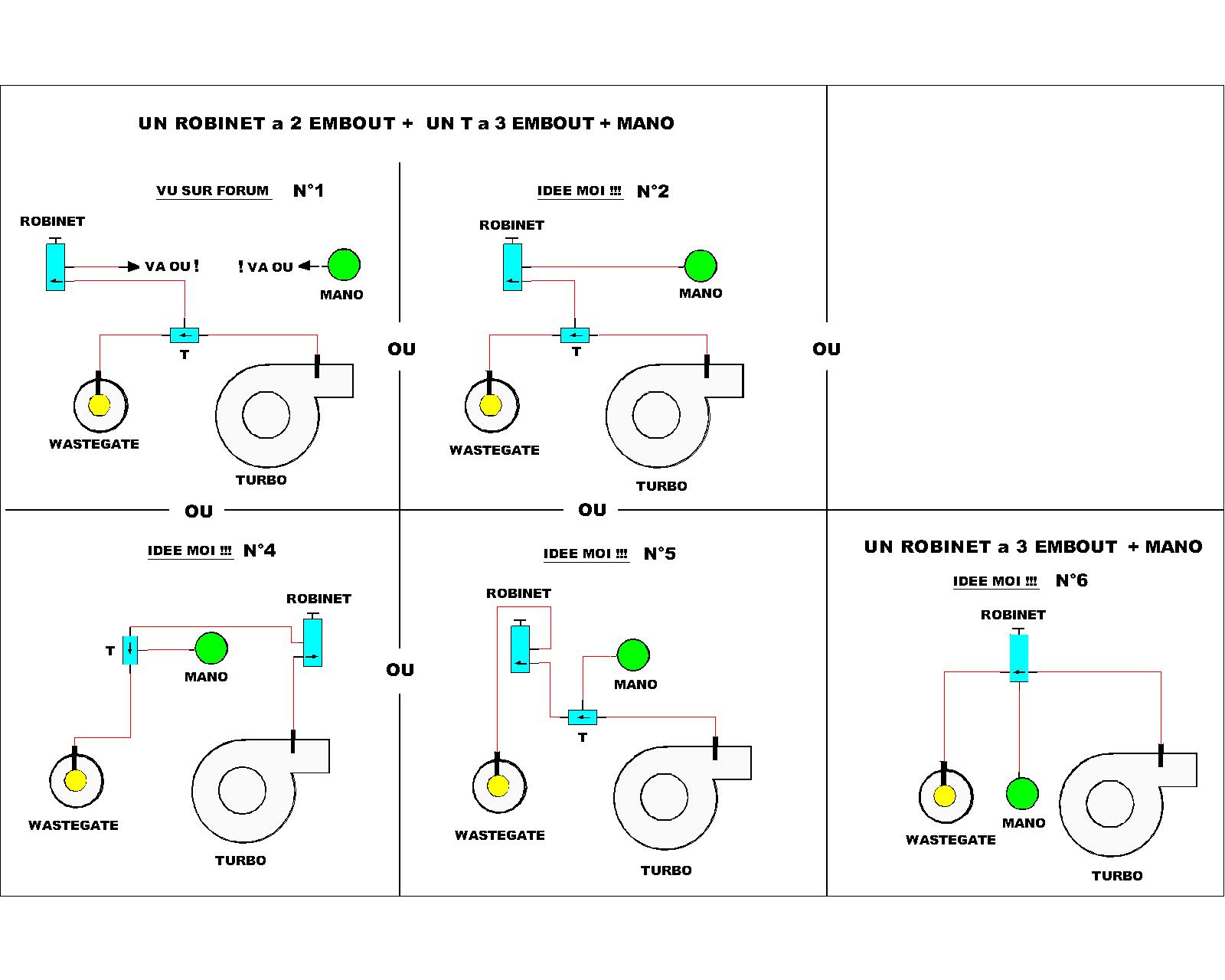 UN ROBINET a 2 EMBOUT + UN T a 3 EMBOUT + MANO

VU SUR FORUM N°1

ROBINET

VA OU !

! VA OU

MANO

T

WASTEGATE

TURBO

OU

IDEE MOI !!! N°2

ROBINET

MANO

T

WASTEGATE

TURBO

OU

OU

OU

IDEE MOI !!! N°4

ROBINET

T

MANO

WASTEGATE

TURBO

OU

IDEE MOI !!! N°5

ROBINET

MANO

T

WASTEGATE

TURBO

UN ROBINET a 3 EMBOUT + MANO

IDEE MOI !!! N°6

ROBINET

WASTEGATE

MANO

TURBO