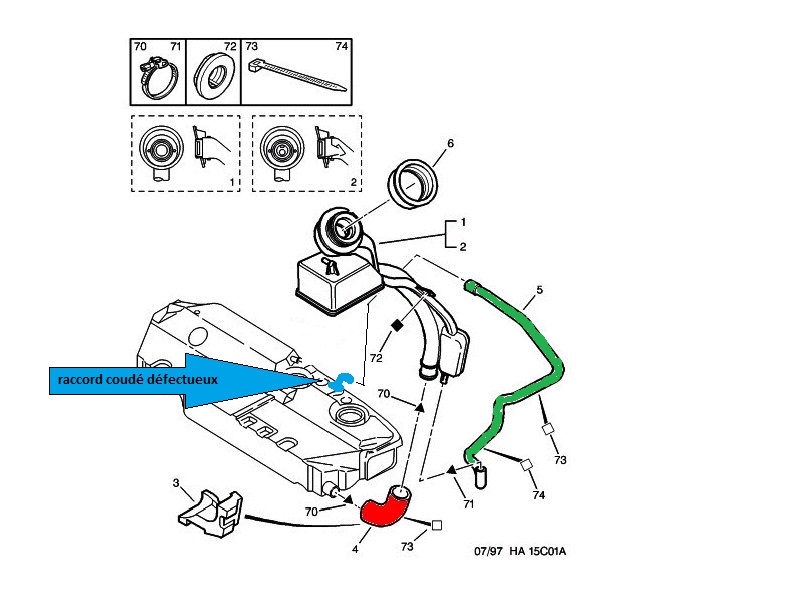 70 71 72 73 74

1 2

6

1
2

5

72

raccord coudé défectueux

70

73

74

71

3

70

4 73

07/97 HA 15C01A