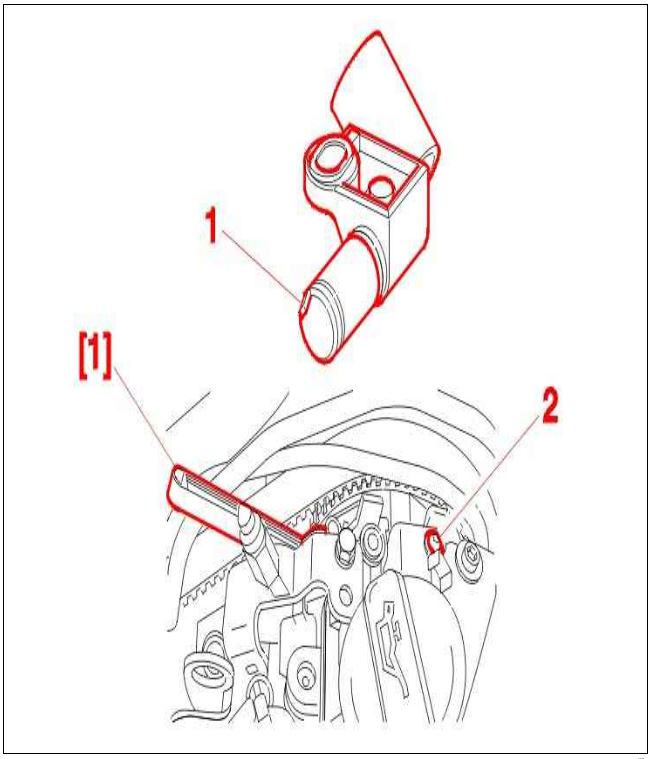 1

[1]

2