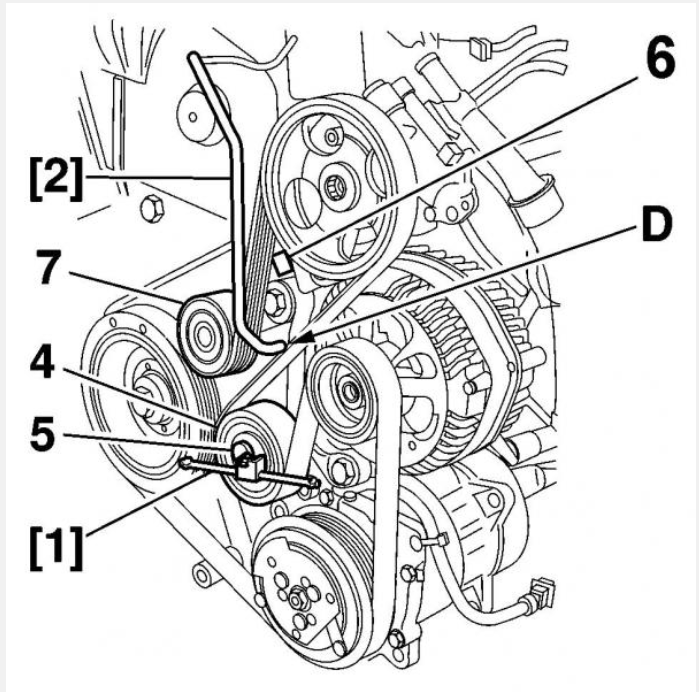 6
[2]
D
7
4
5
[1]